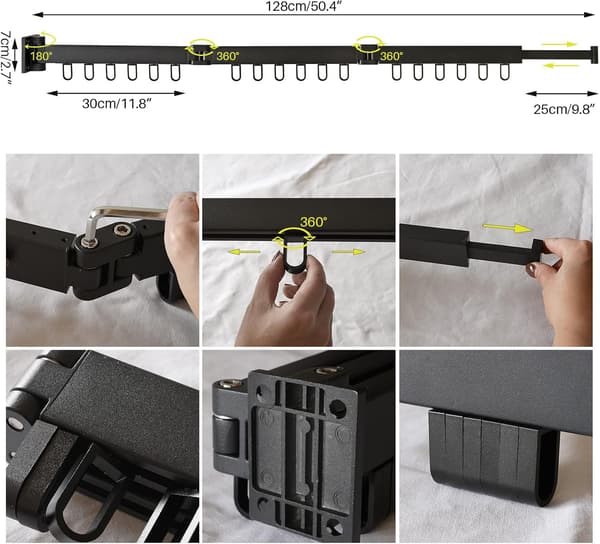 128cm/50.4″

7cm/2.7″

180°

360°

360°

30cm/11.8″

25cm/9.8″

360°