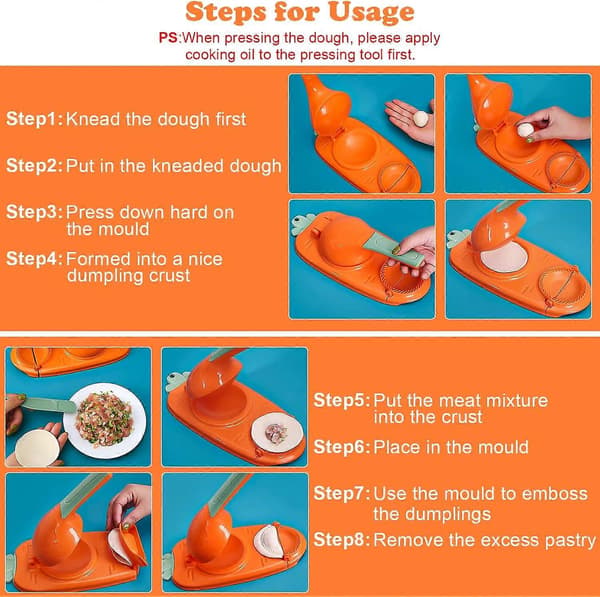 Steps for Usage

PS:When pressing the dough, please apply cooking oil to the pressing tool first.

Step1: Knead the dough first

Step2: Put in the kneaded dough

Step3: Press down hard on the mould

Step4: Formed into a nice dumpling crust

Step5: Put the meat mixture into the crust

Step6: Place in the mould

Step7: Use the mould to emboss the dumplings

Step8: Remove the excess pastry