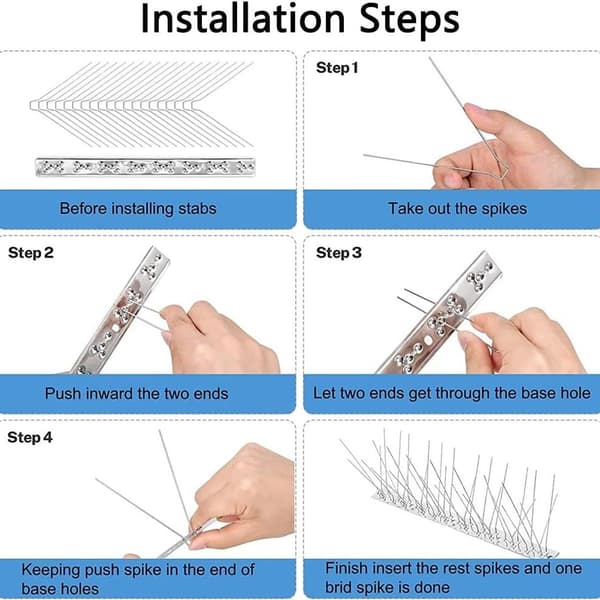 Installation Steps

Before installing stabs

Step 1

Take out the spikes

Step 2

Push inward the two ends

Step 3

Let two ends get through the base hole

Step 4

Keeping push spike in the end of base holes

Finish insert the rest spikes and one brid spike is done