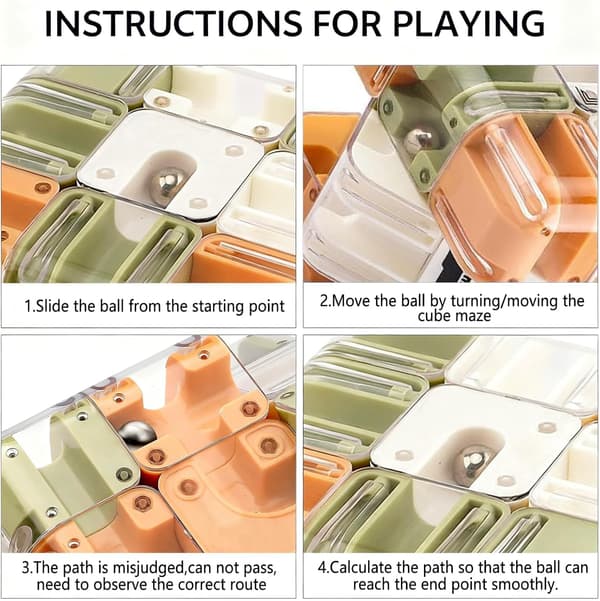 INSTRUCTIONS FOR PLAYING

1.Slide the ball from the starting point

2.Move the ball by turning/moving the cube maze

3.The path is misjudged,can not pass, need to observe the correct route

4.Calculate the path so that the ball can reach the end point smoothly.