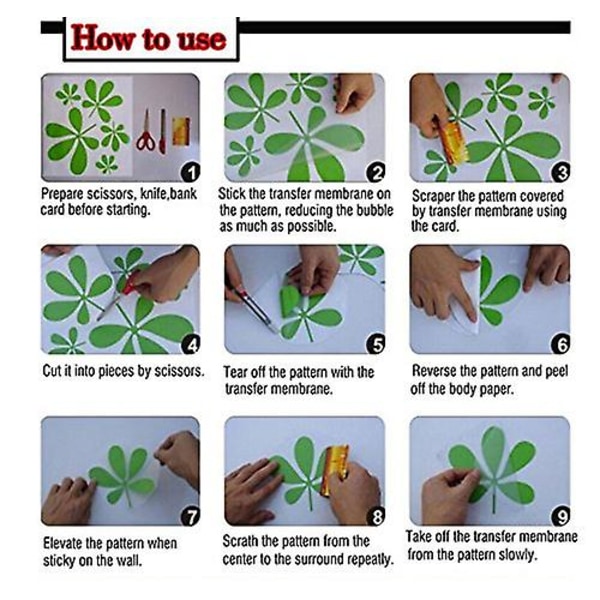 How to use

1
Prepare scissors, knife,bank card before starting.

2
Stick the transfer membrane on the pattern, reducing the bubble as much as possible.

3
Scraper the pattern covered by transfer membrane using the card.

4
Cut it into pieces by scissors.

5
Tear off the pattern with the transfer membrane.

6
Reverse the pattern and peel off the body paper.

7
Elevate the pattern when sticky on the wall.

8
Scrath the pattern from the center to the surround repeatly.

9
Take off the transfer membrane from the pattern slowly.