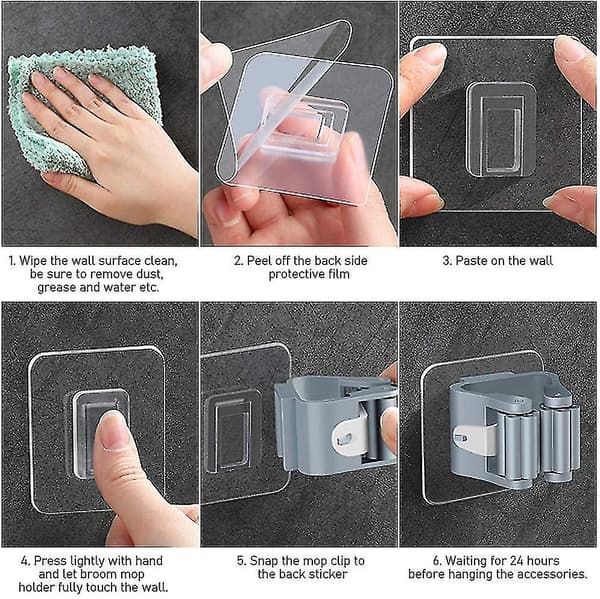 1. Wipe the wall surface clean, be sure to remove dust, grease and water etc.

2. Peel off the back side protective film

3. Paste on the wall

4. Press lightly with hand and let broom mop holder fully touch the wall.

5. Snap the mop clip to the back sticker

6. Waiting for 24 hours before hanging the accessories.