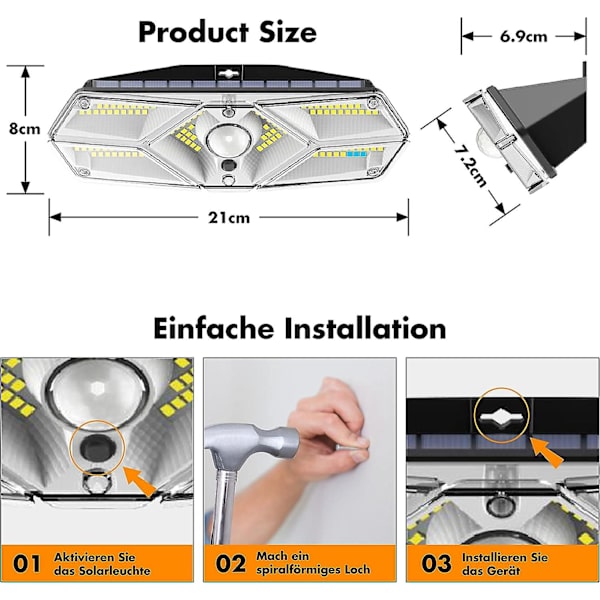 Product Size

6.9cm

8cm

7.2cm

21cm

Einfache Installation

01 Aktivieren Sie das Solarleuchte

02 Mach ein spiralförmiges Loch

03 Installieren Sie das Gerät