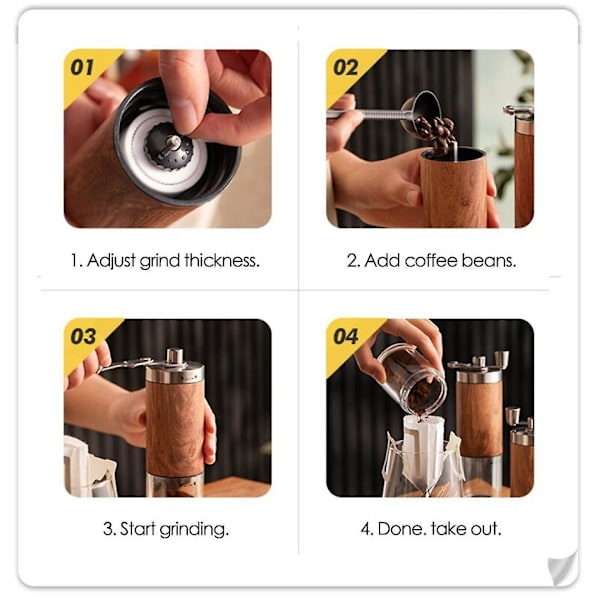 01

1. Adjust grind thickness.

02

2. Add coffee beans.

03

3. Start grinding.

04

4. Done. take out.