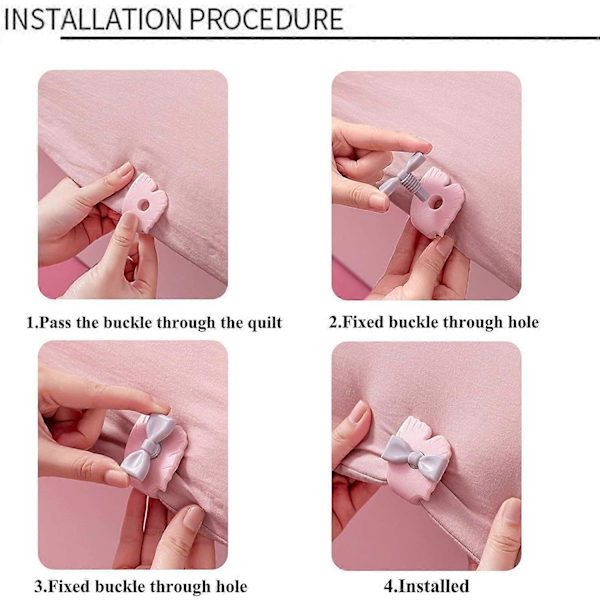 INSTALLATION PROCEDURE

1.Pass the buckle through the quilt

2.Fixed buckle through hole

3.Fixed buckle through hole

4.Installed