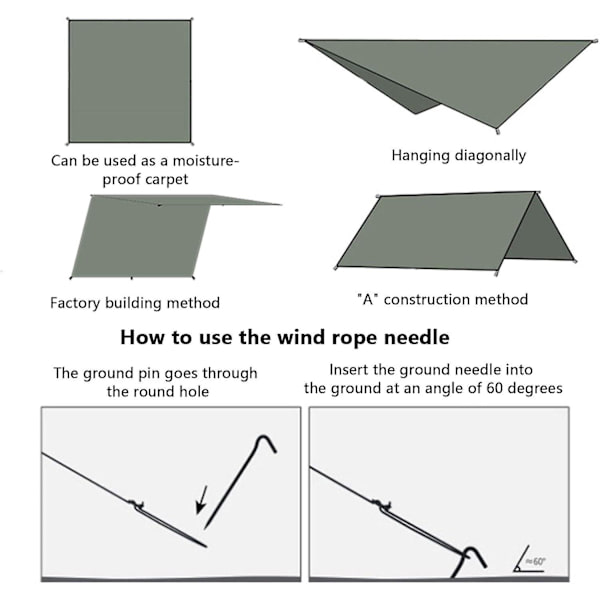 Can be used as a moisture-proof carpet

Hanging diagonally

Factory building method

"A" construction method

How to use the wind rope needle

The ground pin goes through the round hole

Insert the ground needle into the ground at an angle of 60 degrees

≈60°