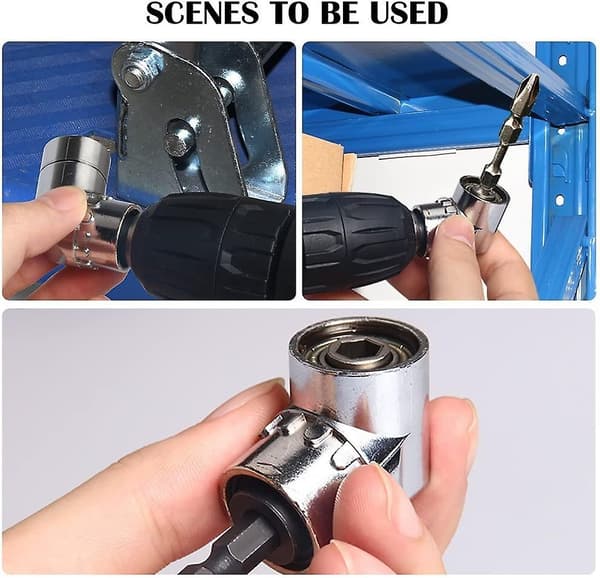 SCENES TO BE USED