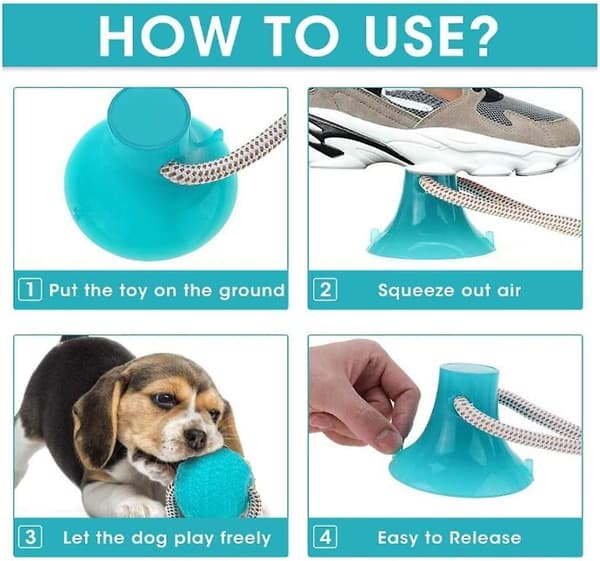 HOW TO USE?

1 Put the toy on the ground

2 Squeeze out air

3 Let the dog play freely

4 Easy to Release