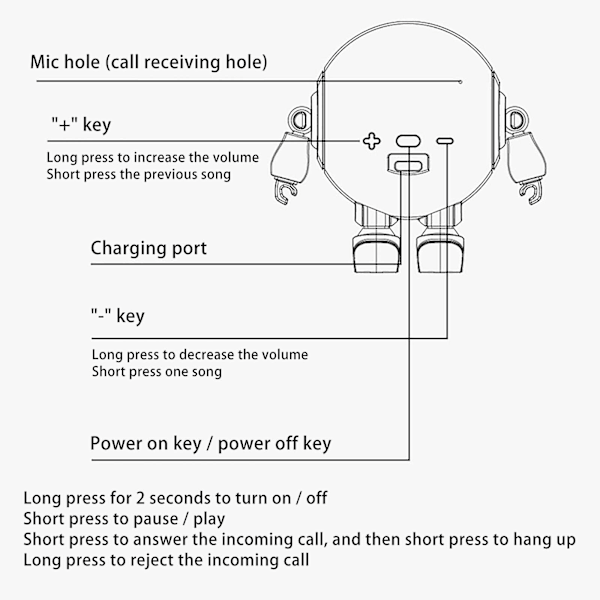 Mic hole (call receiving hole)

"+" key

Long press to increase the volume
Short press the previous song

Charging port

"-" key

Long press to decrease the volume
Short press one song

Power on key / power off key

Long press for 2 seconds to turn on / off
Short press to pause / play
Short press to answer the incoming call, and then short press to hang up
Long press to reject the incoming call