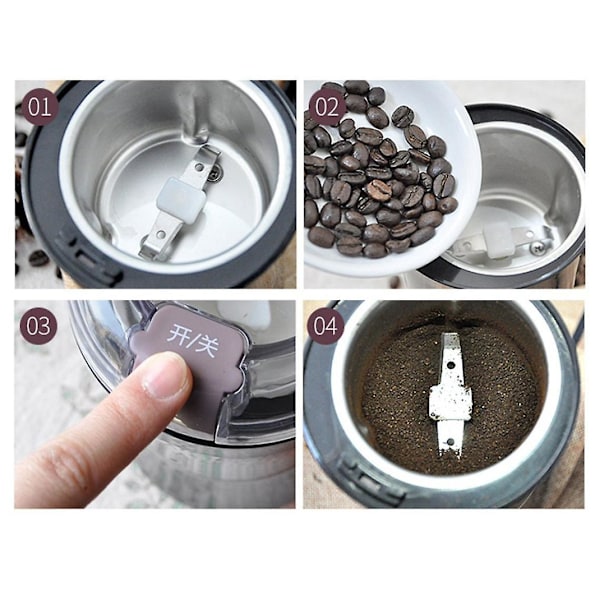 01

02

03

开/关

04