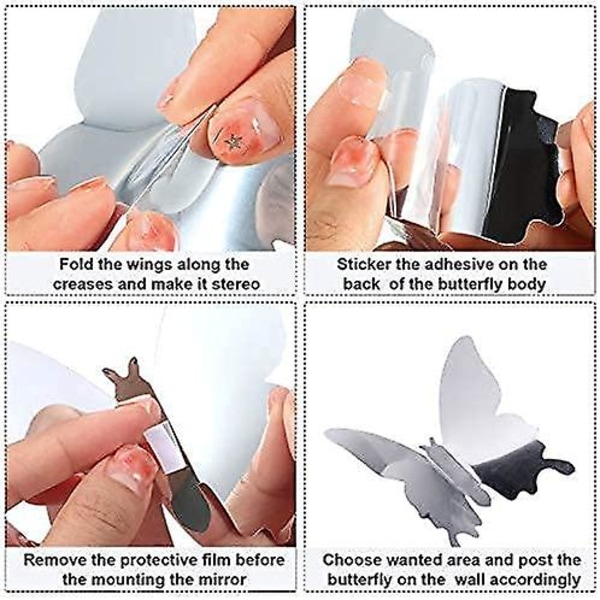 Fold the wings along the creases and make it stereo

Sticker the adhesive on the back of the butterfly body

Remove the protective film before the mounting the mirror

Choose wanted area and post the butterfly on the wall accordingly