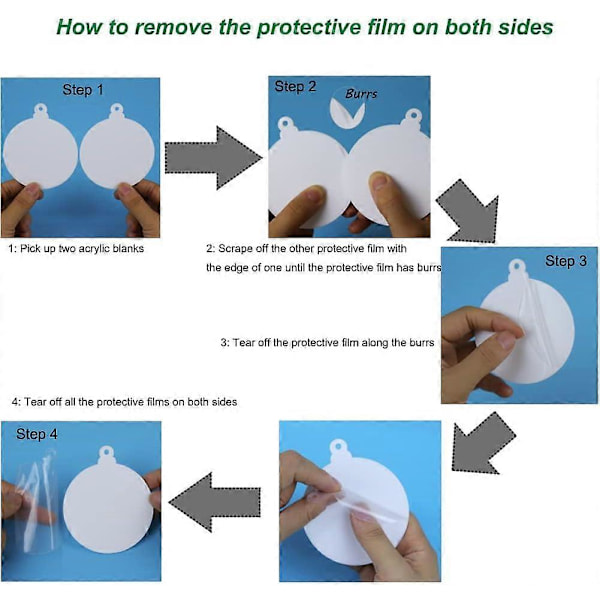 How to remove the protective film on both sides

Step 1

1: Pick up two acrylic blanks

Step 2

Burrs

2: Scrape off the other protective film with the edge of one until the protective film has burrs

Step 3

3: Tear off the protective film along the burrs

4: Tear off all the protective films on both sides

Step 4