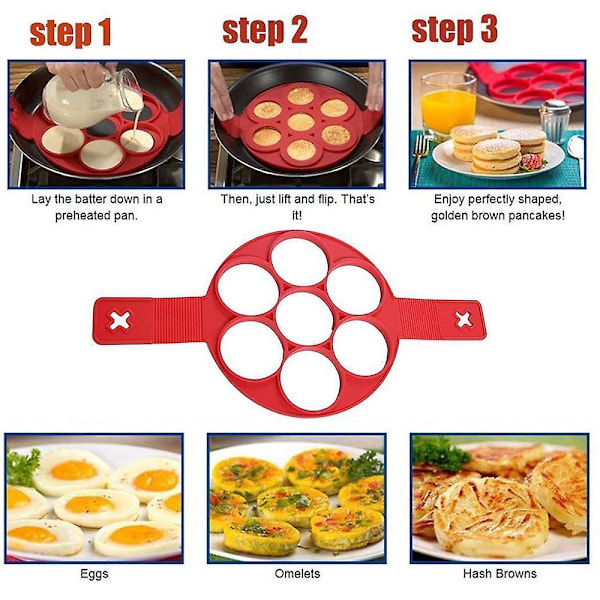 step 1

Lay the batter down in a preheated pan.

step 2

Then, just lift and flip. That's it!

step 3

Enjoy perfectly shaped, golden brown pancakes!

Eggs

Omelets

Hash Browns