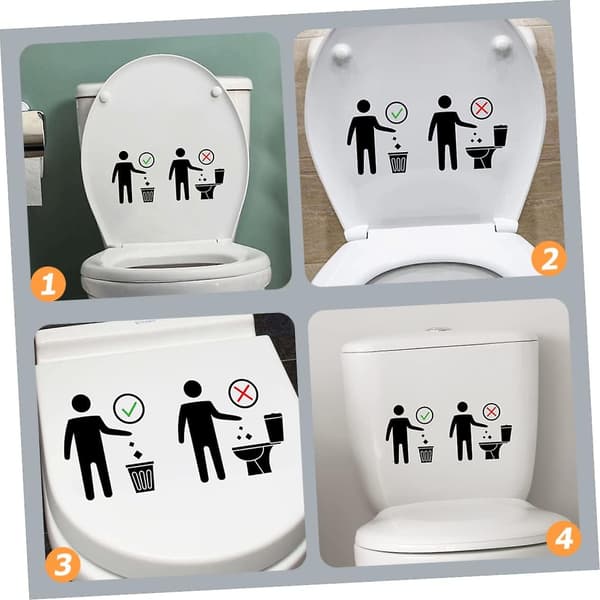 1

2

3

4