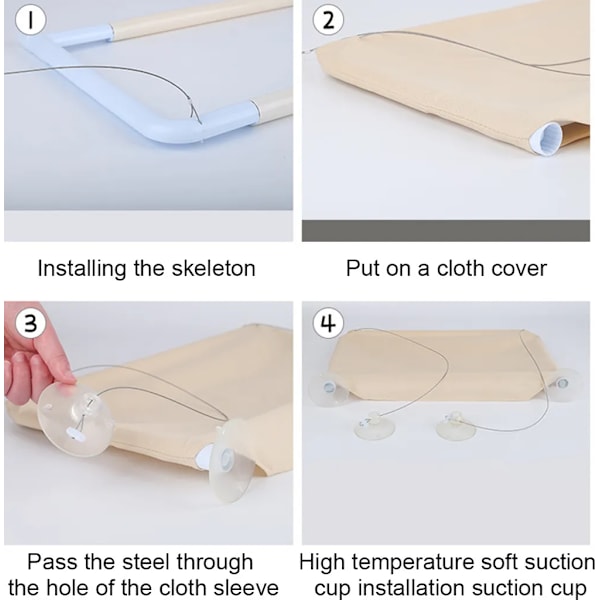 1

Installing the skeleton

2

Put on a cloth cover

3

Pass the steel through the hole of the cloth sleeve

4

High temperature soft suction cup installation suction cup