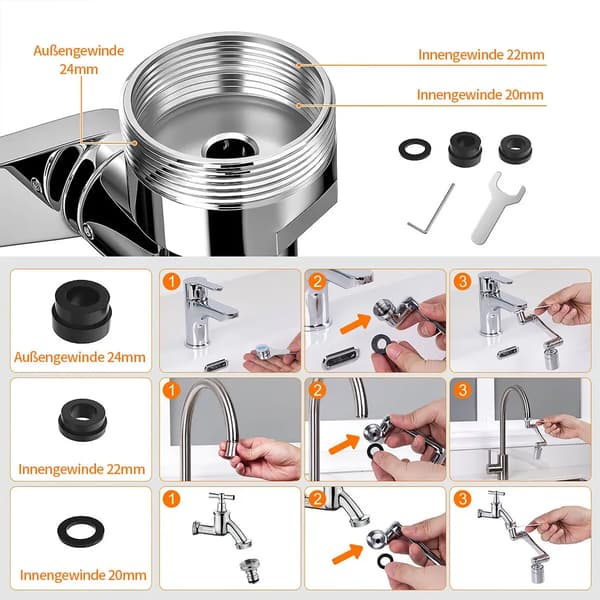 Außengewinde 24mm

Innengewinde 22mm

Innengewinde 20mm

Außengewinde 24mm

1

2

3

Innengewinde 22mm

1

2

3

Innengewinde 20mm

1

2

3