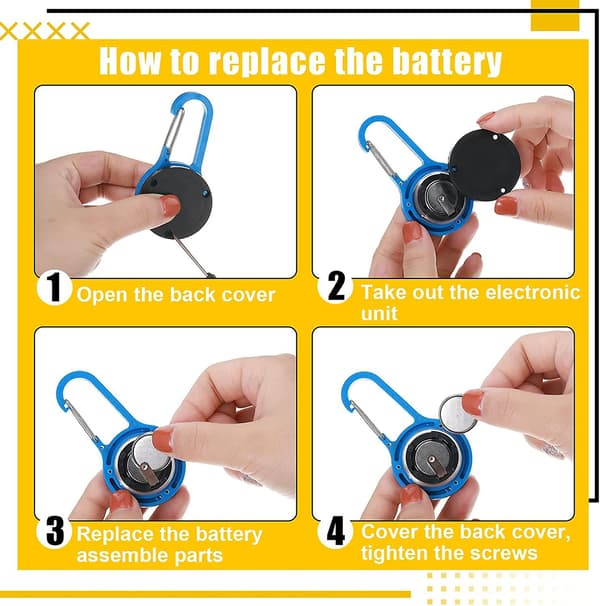 How to replace the battery

1 Open the back cover

2 Take out the electronic unit

3 Replace the battery assemble parts

4 Cover the back cover, tighten the screws