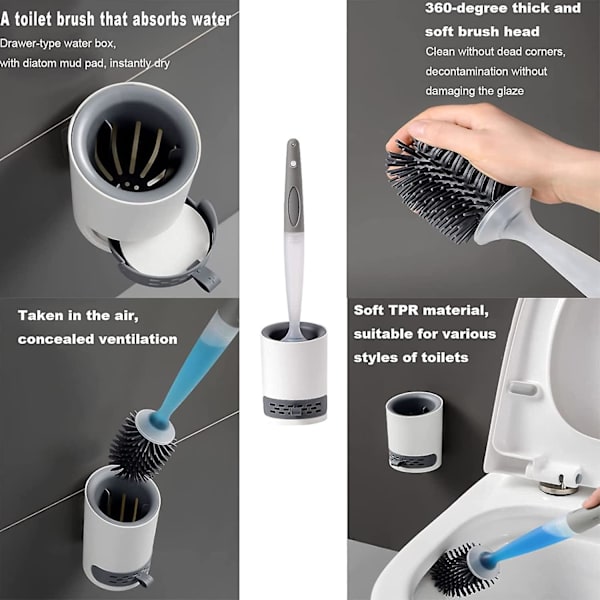 A toilet brush that absorbs water

Drawer-type water box, with diatom mud pad, instantly dry

360-degree thick and soft brush head

Clean without dead corners, decontamination without damaging the glaze

Taken in the air, concealed ventilation

Soft TPR material, suitable for various styles of toilets