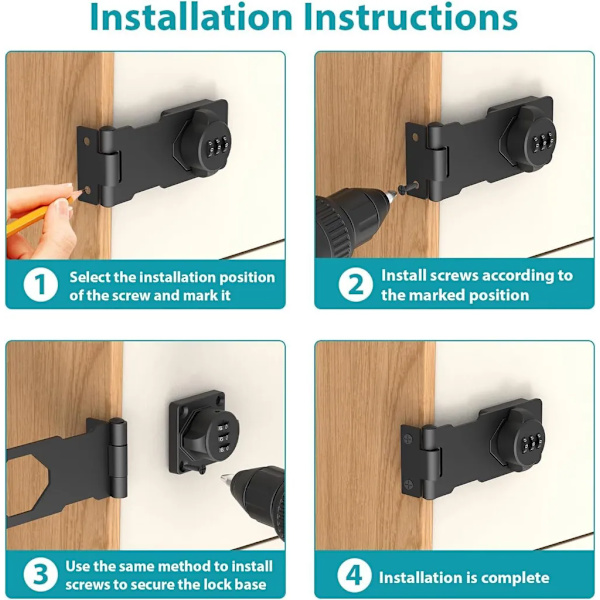 Installation Instructions

1 Select the installation position of the screw and mark it

2 Install screws according to the marked position

3 Use the same method to install screws to secure the lock base

4 Installation is complete