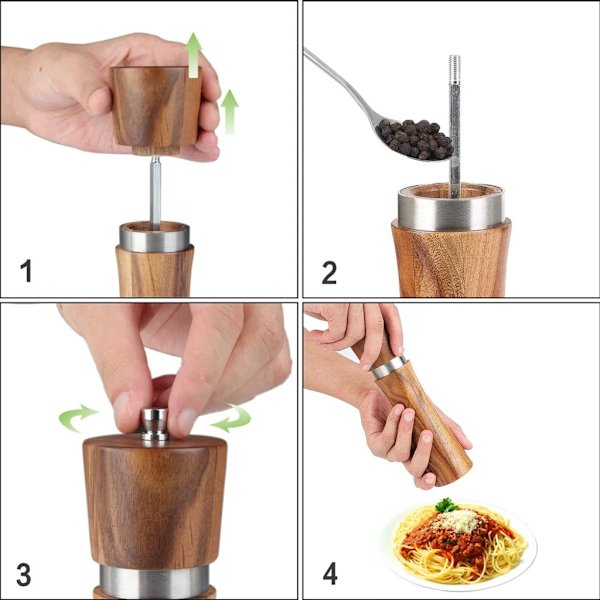 1

2

3

4