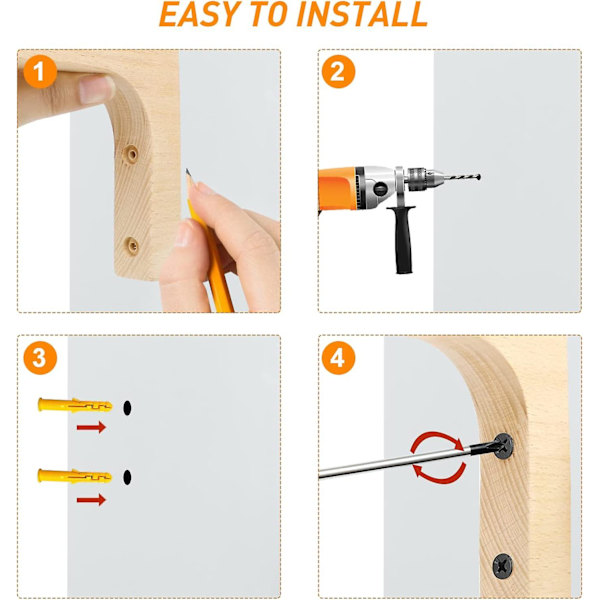 EASY TO INSTALL

1

2

3

4