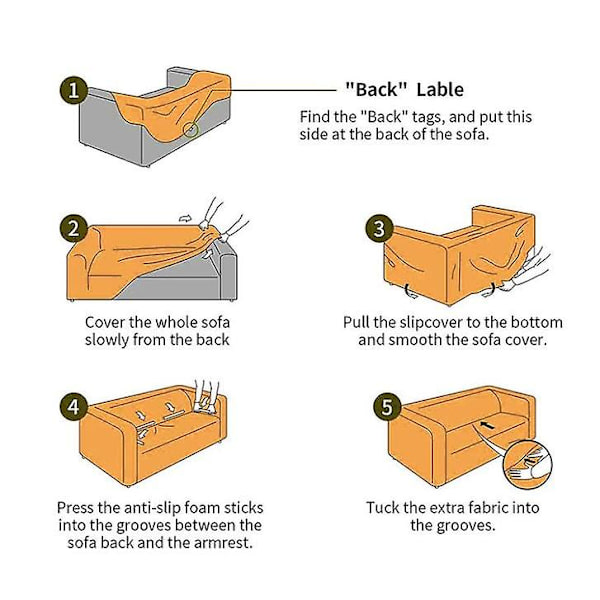 1

"Back" Lable

Find the "Back" tags, and put this side at the back of the sofa.

2

Cover the whole sofa slowly from the back

3

Pull the slipcover to the bottom and smooth the sofa cover.

4

Press the anti-slip foam sticks into the grooves between the sofa back and the armrest.

5

Tuck the extra fabric into the grooves.