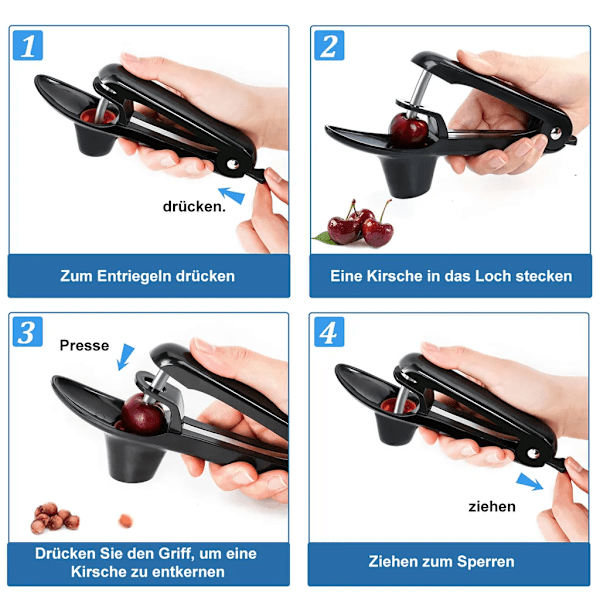 1

drücken.

Zum Entriegeln drücken

2

Eine Kirsche in das Loch stecken

3

Presse

Drücken Sie den Griff, um eine Kirsche zu entkernen

4

ziehen

Ziehen zum Sperren