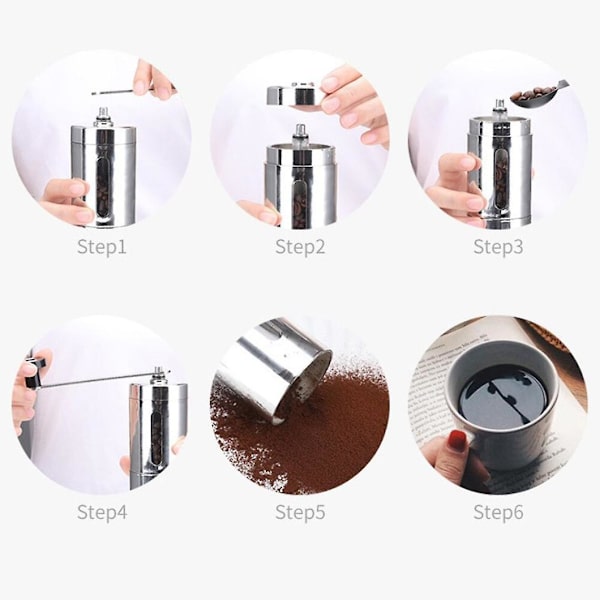 Step1

Step2

Step3

Step4

Step5

Step6