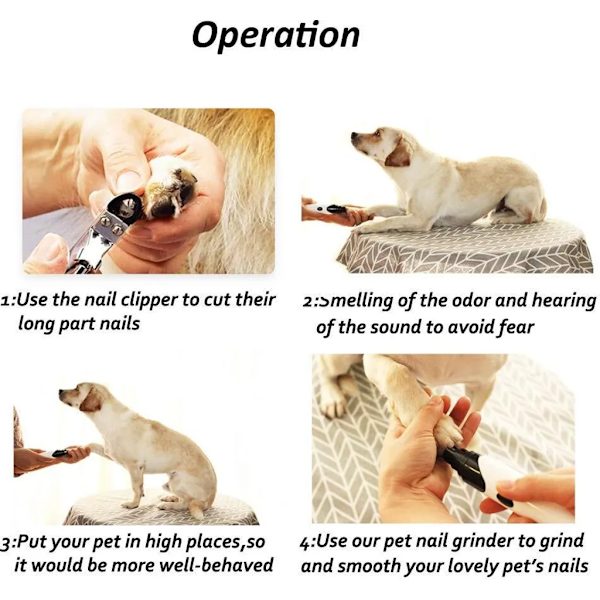 Operation

1:Use the nail clipper to cut their long part nails

2:Smelling of the odor and hearing of the sound to avoid fear

3:Put your pet in high places,so it would be more well-behaved

4:Use our pet nail grinder to grind and smooth your lovely pet's nails