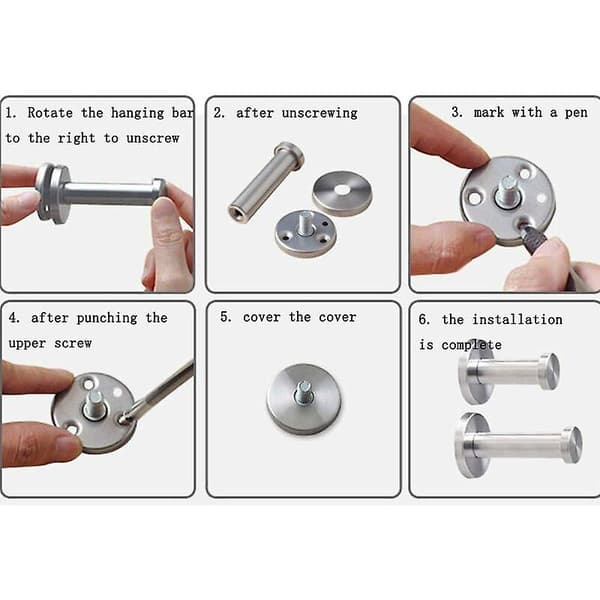 1. Rotate the hanging bar to the right to unscrew

2. after unscrewing

3. mark with a pen

4. after punching the upper screw

5. cover the cover

6. the installation is complete