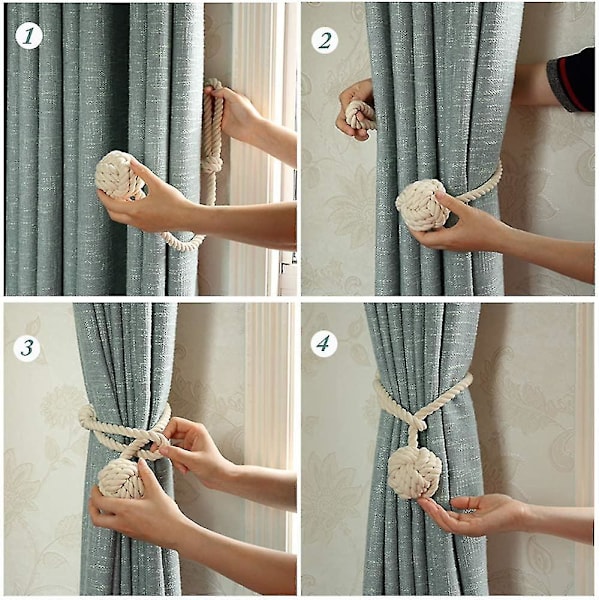 1

2

3

4