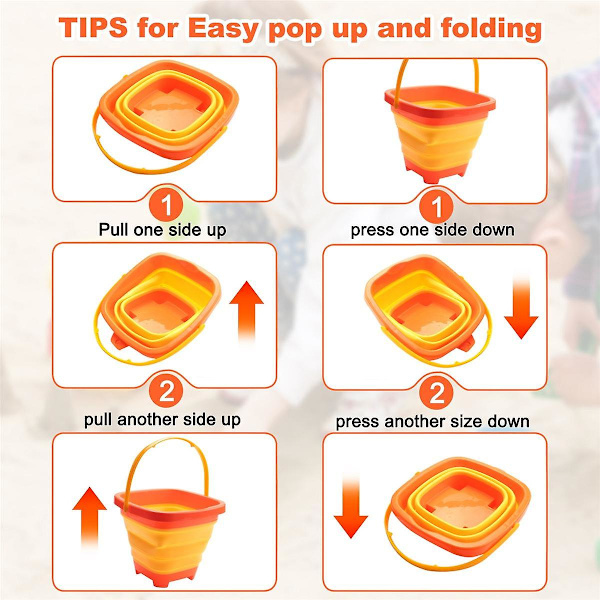 TIPS for Easy pop up and folding

1
Pull one side up

2
pull another side up

1
press one side down

2
press another size down