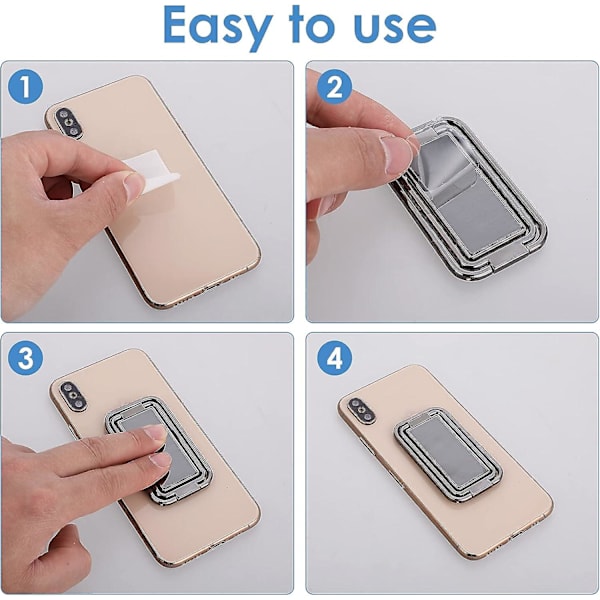 Easy to use

1

2

3

4