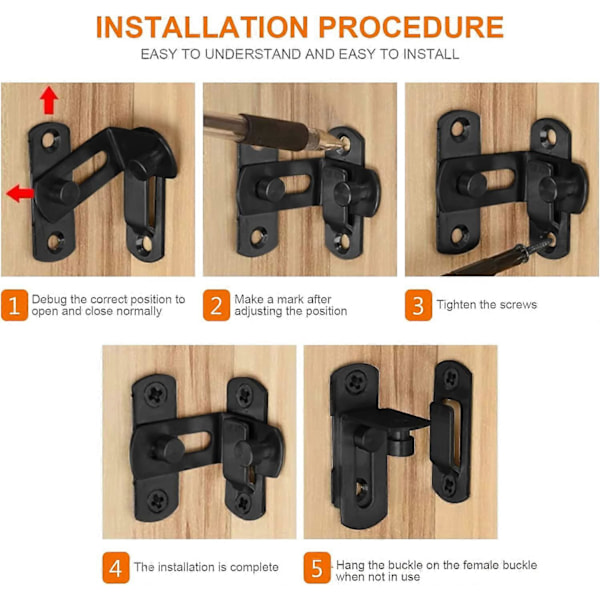 INSTALLATION PROCEDURE
EASY TO UNDERSTAND AND EASY TO INSTALL

1 Debug the correct position to open and close normally

2 Make a mark after adjusting the position

3 Tighten the screws

4 The installation is complete

5 Hang the buckle on the female buckle when not in use