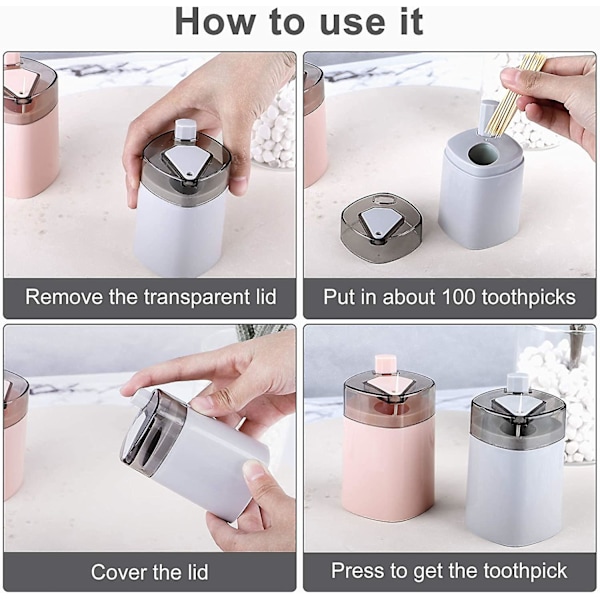 How to use it

Remove the transparent lid

Put in about 100 toothpicks

Cover the lid

Press to get the toothpick