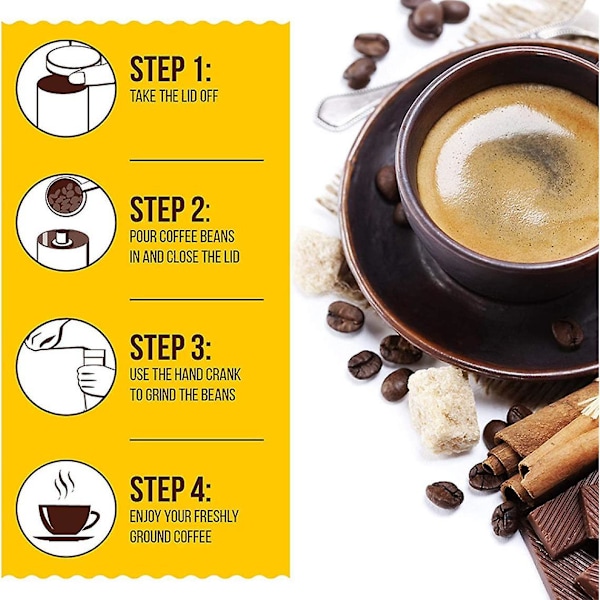 STEP 1:
TAKE THE LID OFF

STEP 2:
POUR COFFEE BEANS IN AND CLOSE THE LID

STEP 3:
USE THE HAND CRANK TO GRIND THE BEANS

STEP 4:
ENJOY YOUR FRESHLY GROUND COFFEE