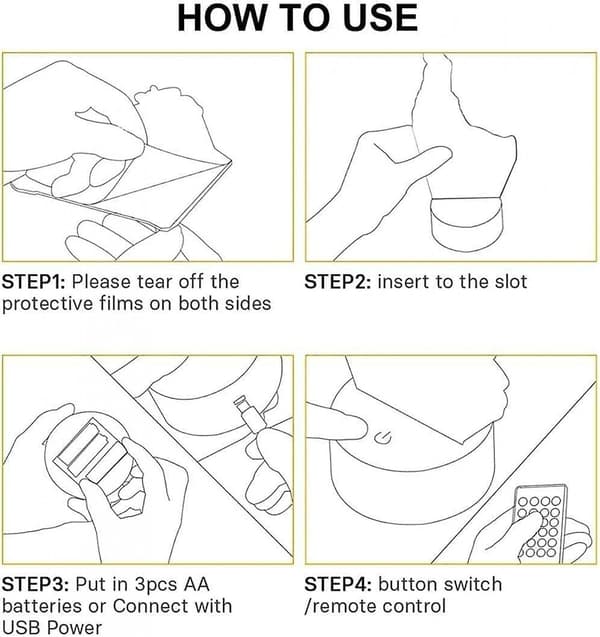 HOW TO USE

STEP1: Please tear off the protective films on both sides

STEP2: insert to the slot

STEP3: Put in 3pcs AA batteries or Connect with USB Power

STEP4: button switch /remote control