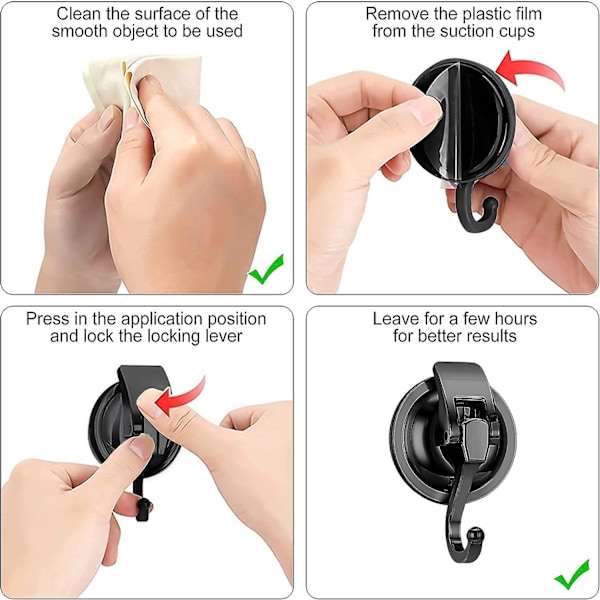 Clean the surface of the smooth object to be used

Remove the plastic film from the suction cups

Press in the application position and lock the locking lever

Leave for a few hours for better results