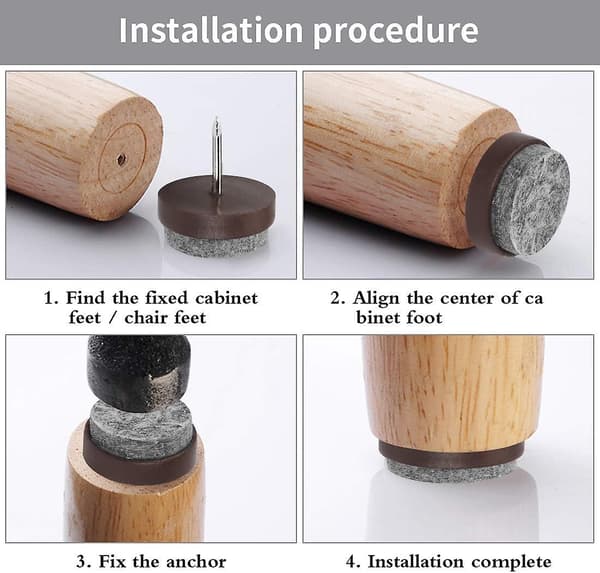 Installation procedure

1. Find the fixed cabinet feet / chair feet

2. Align the center of ca binet foot

3. Fix the anchor

4. Installation complete