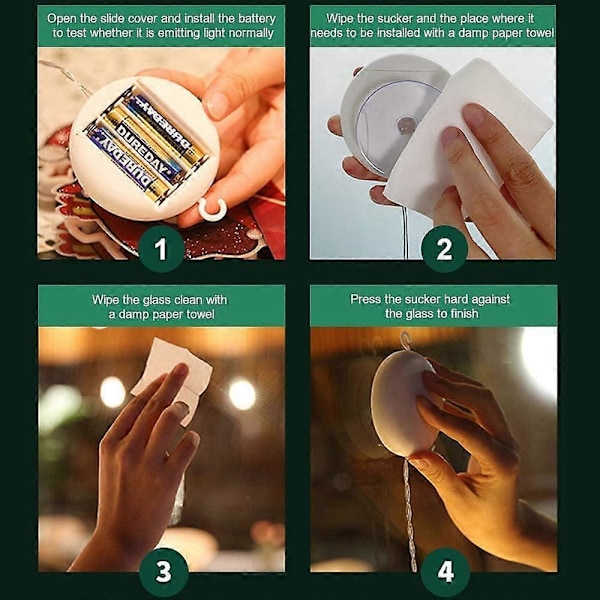 Open the slide cover and install the battery to test whether it is emitting light normally

DUREDAY
DUREDAY
DUREDAY

1

Wipe the sucker and the place where it needs to be installed with a damp paper towel

2

Wipe the glass clean with a damp paper towel

3

Press the sucker hard against the glass to finish

4