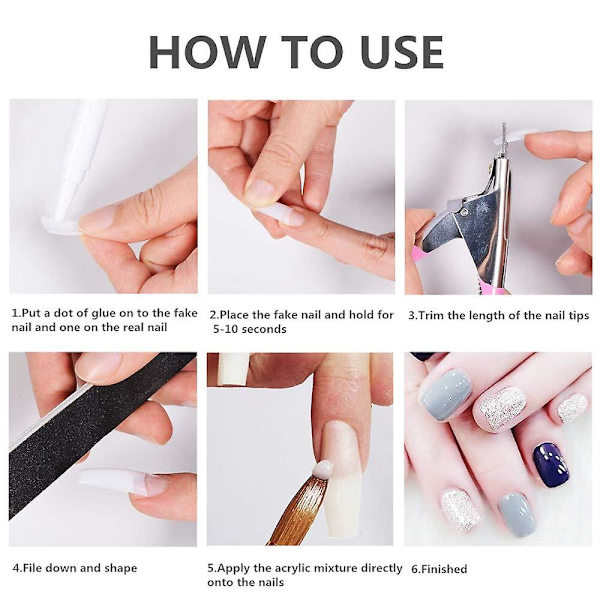 HOW TO USE

1.Put a dot of glue on to the fake nail and one on the real nail

2.Place the fake nail and hold for 5-10 seconds

3.Trim the length of the nail tips

4.File down and shape

5.Apply the acrylic mixture directly onto the nails

6.Finished