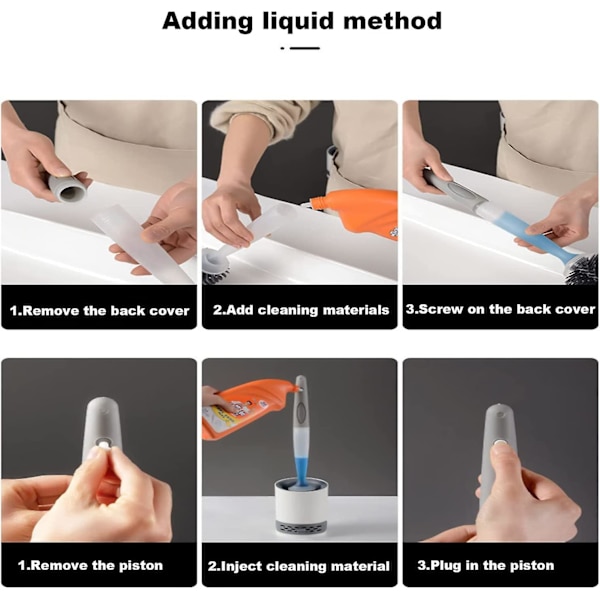 Adding liquid method

1.Remove the back cover

2.Add cleaning materials

3.Screw on the back cover

1.Remove the piston

2.Inject cleaning material

3.Plug in the piston