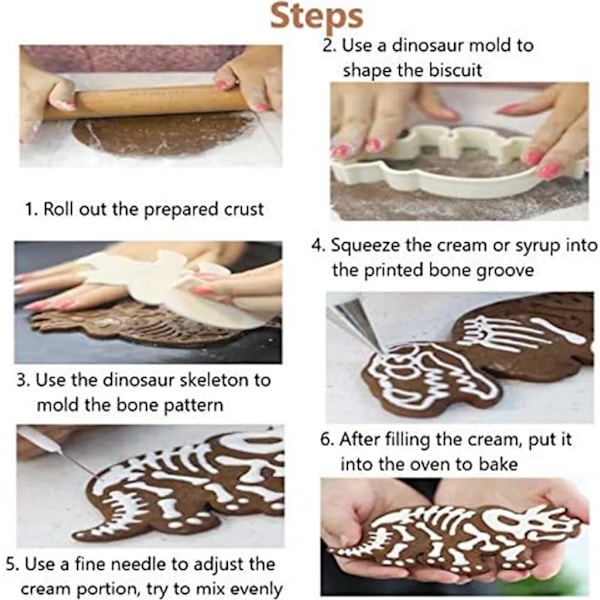 Steps

1. Roll out the prepared crust

2. Use a dinosaur mold to shape the biscuit

3. Use the dinosaur skeleton to mold the bone pattern

4. Squeeze the cream or syrup into the printed bone groove

5. Use a fine needle to adjust the cream portion, try to mix evenly

6. After filling the cream, put it into the oven to bake