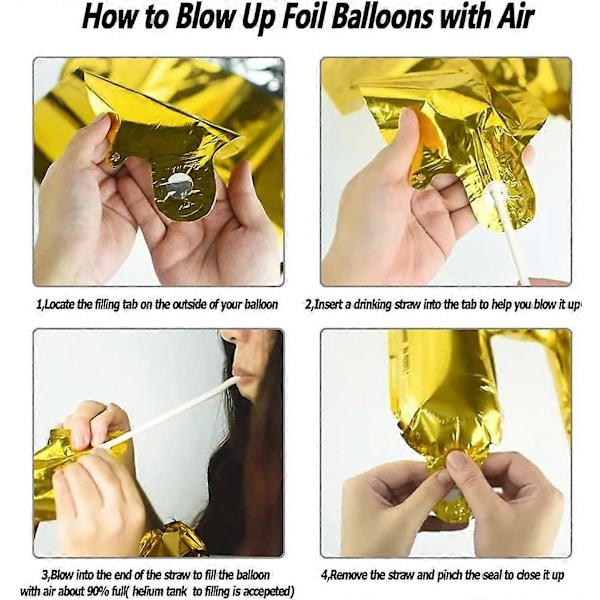 How to Blow Up Foil Balloons with Air

1,Locate the filling tab on the outside of your balloon

2,Insert a drinking straw into the tab to help you blow it up

3,Blow into the end of the straw to fill the balloon with air about 90% full( helium tank to filling is accepeted)

4,Remove the straw and pinch the seal to close it up