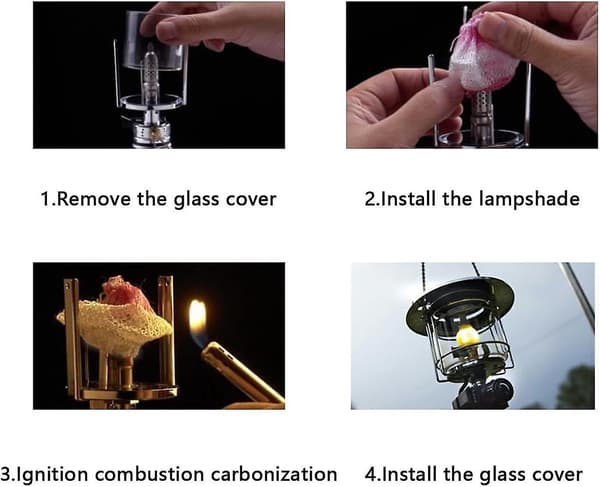 1.Remove the glass cover

2.Install the lampshade

3.Ignition combustion carbonization

4.Install the glass cover