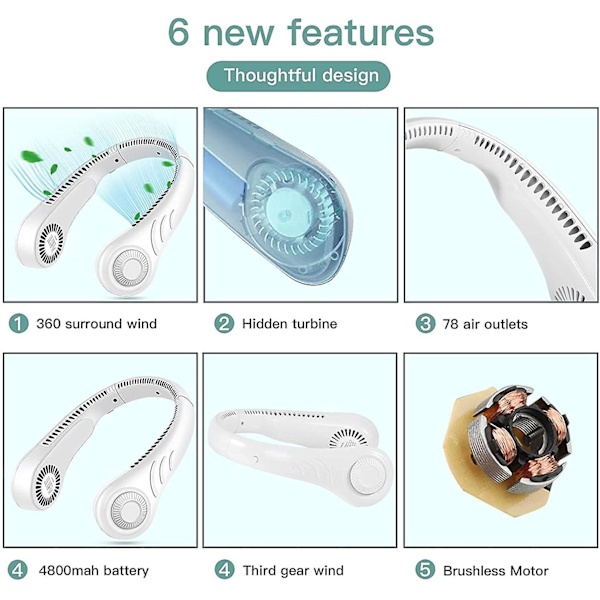 6 new features

Thoughtful design

1 360 surround wind

2 Hidden turbine

3 78 air outlets

4 4800mah battery

4 Third gear wind

5 Brushless Motor