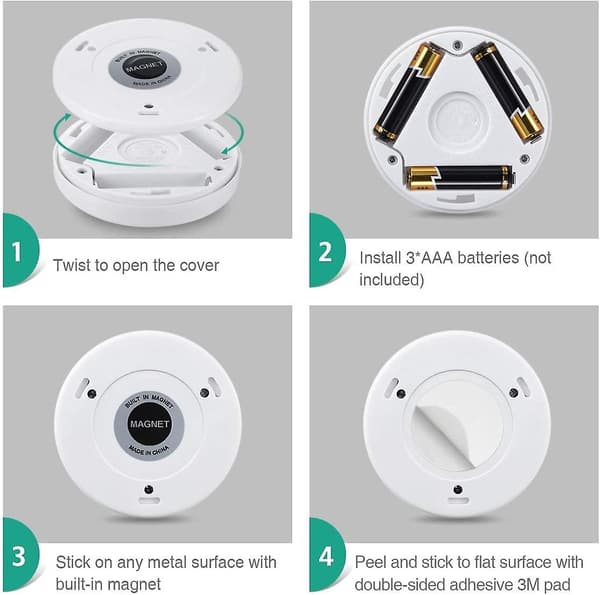 BUILT IN MAGNET
MAGNET
MADE IN CHINA

1

Twist to open the cover

2

Install 3*AAA batteries (not included)

BUILT IN MAGNET
MAGNET
MADE IN CHINA

3

Stick on any metal surface with built-in magnet

4

Peel and stick to flat surface with double-sided adhesive 3M pad