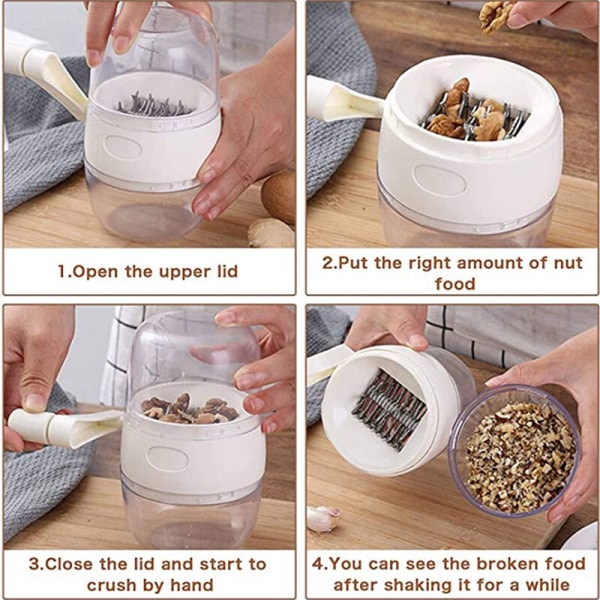 1.Open the upper lid

2.Put the right amount of nut food

3.Close the lid and start to crush by hand

4.You can see the broken food after shaking it for a while