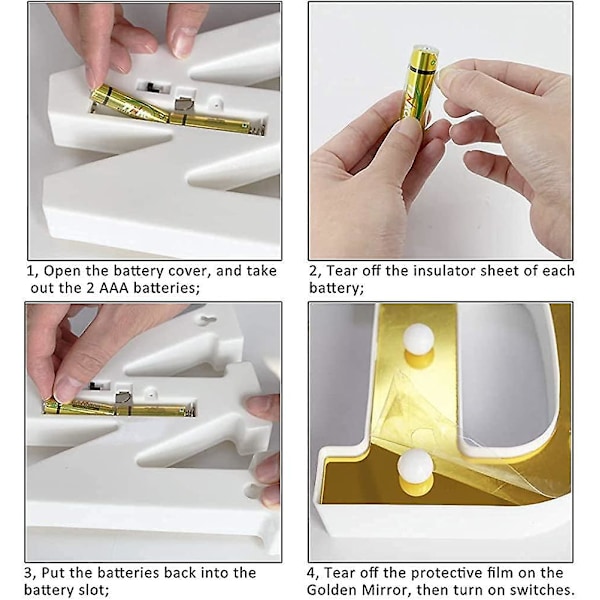 1, Open the battery cover, and take out the 2 AAA batteries;

2, Tear off the insulator sheet of each battery;

3, Put the batteries back into the battery slot;

4, Tear off the protective film on the Golden Mirror, then turn on switches.