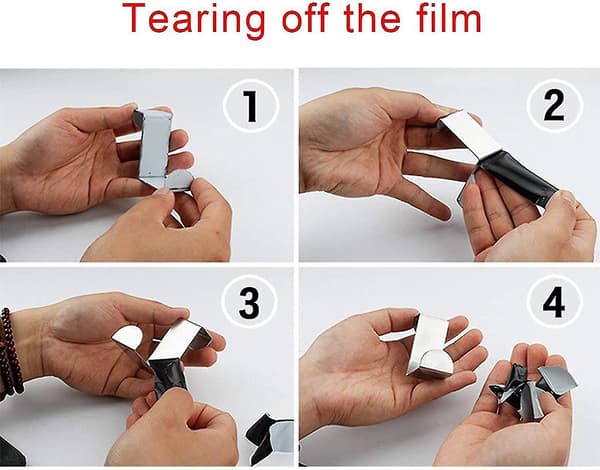 Tearing off the film

1

2

3

4